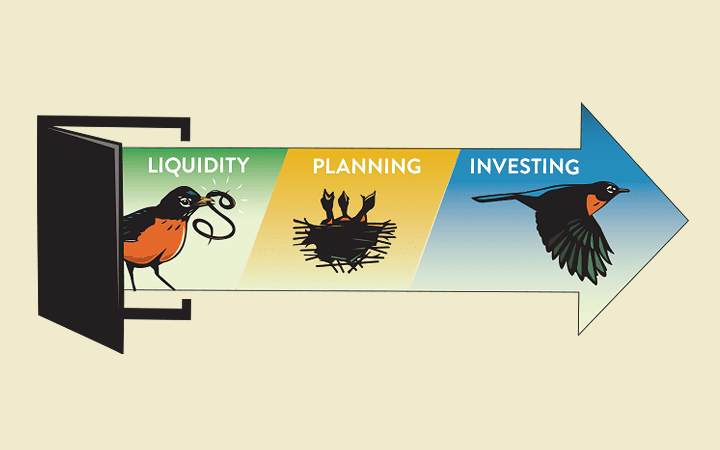 LIQUIDITY

PLANNING

INVESTING